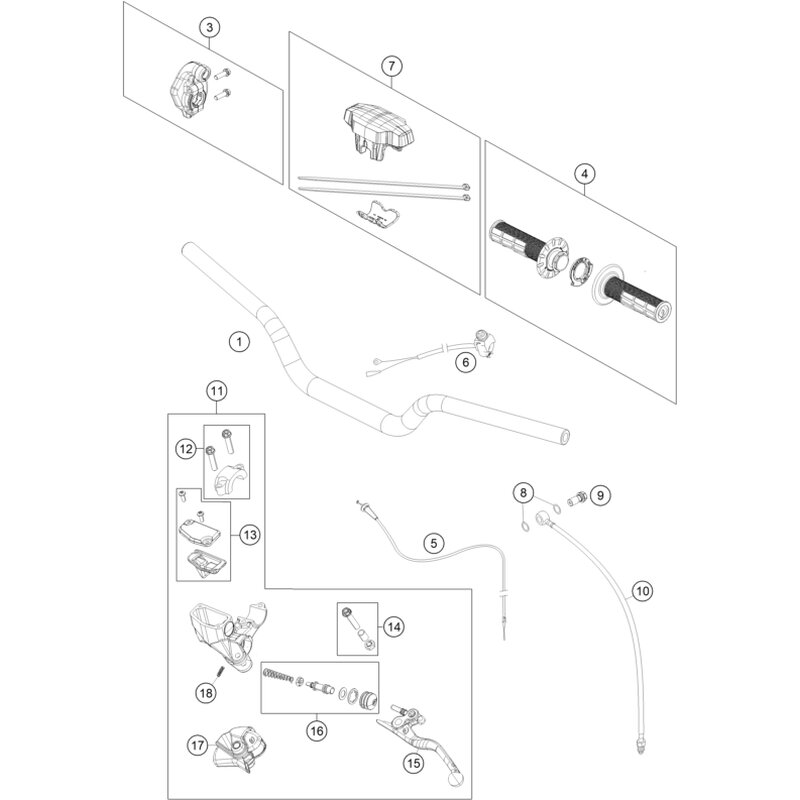 3
7
4
1
6
11
12
13
8
9
5
10
14
18
16
17
15