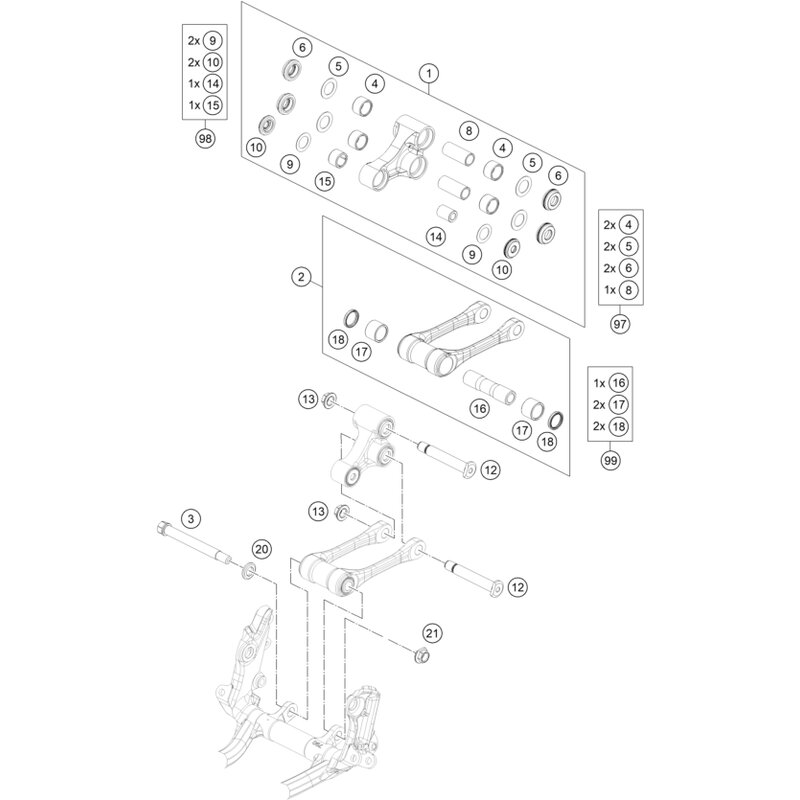 2x 9
2x 10
1x 14
1x 15
98

6
5
4
1
10
9
15
8
4
5
6
14
9
10

2x 4
2x 5
2x 6
1x 8
97

2
18
17
16
17
18

1x 16
2x 17
2x 18
99

13
12
13
3
20
12
21