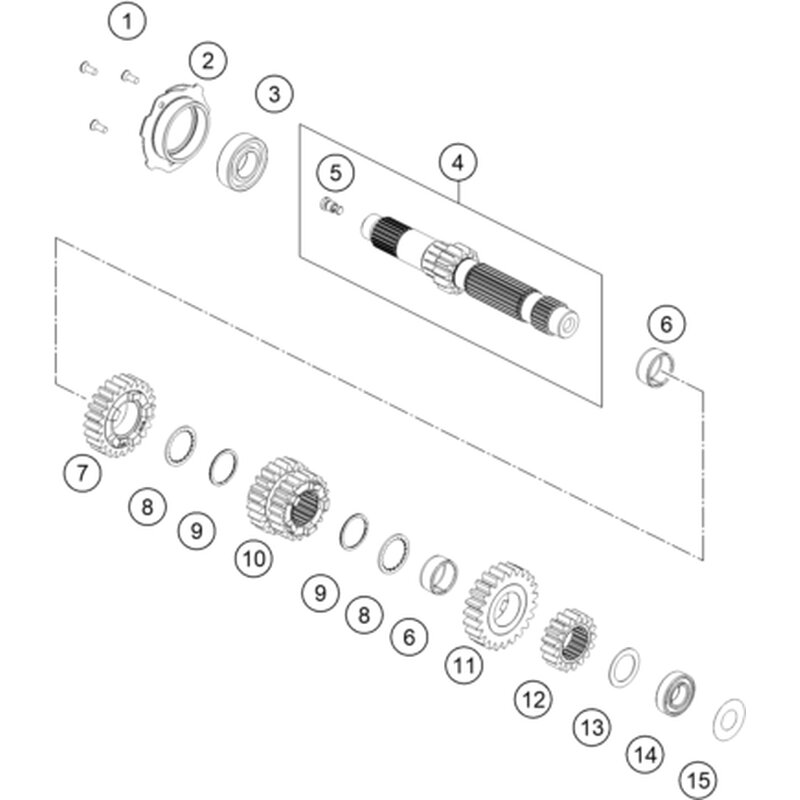 1
2
3
4
5
6
7
8
9
10
9
8
6
11
12
13
14
15