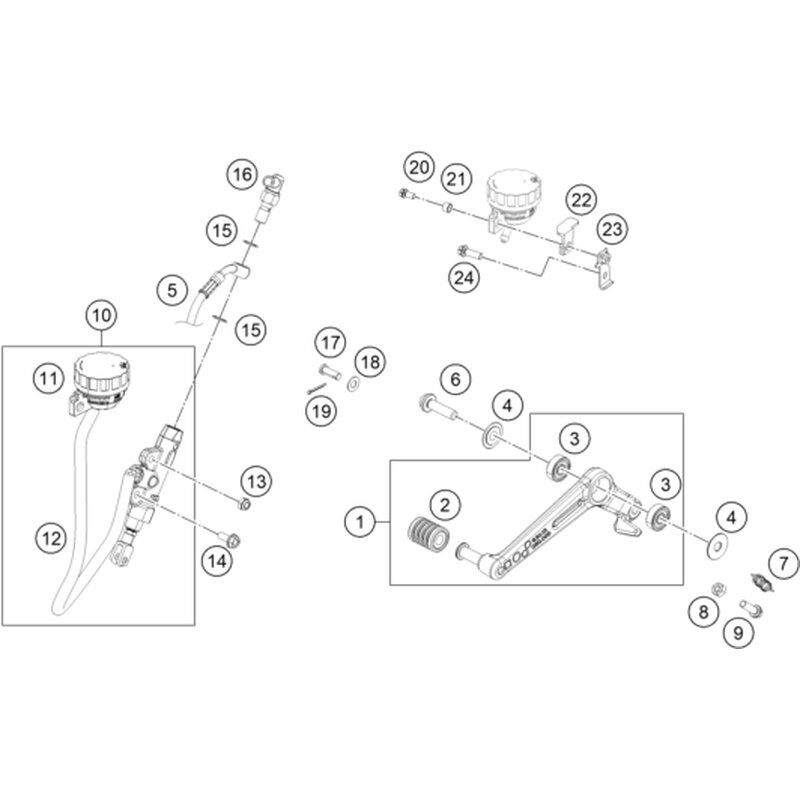 16
15
5
15
10
11
12
13
14
20
21
22
23
24
17
18
19
6
4
3
3
1
2
4
7
8
9