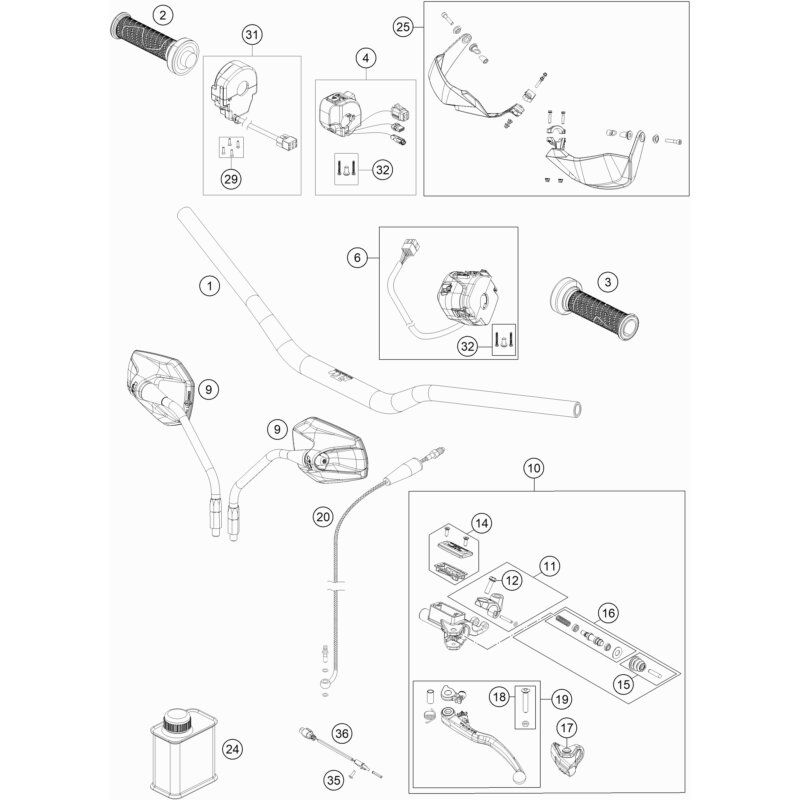 2
31
4
25
29
32
1
6
3
32
9
9
20
10
14
11
12
16
15
18
19
17
24
36
35