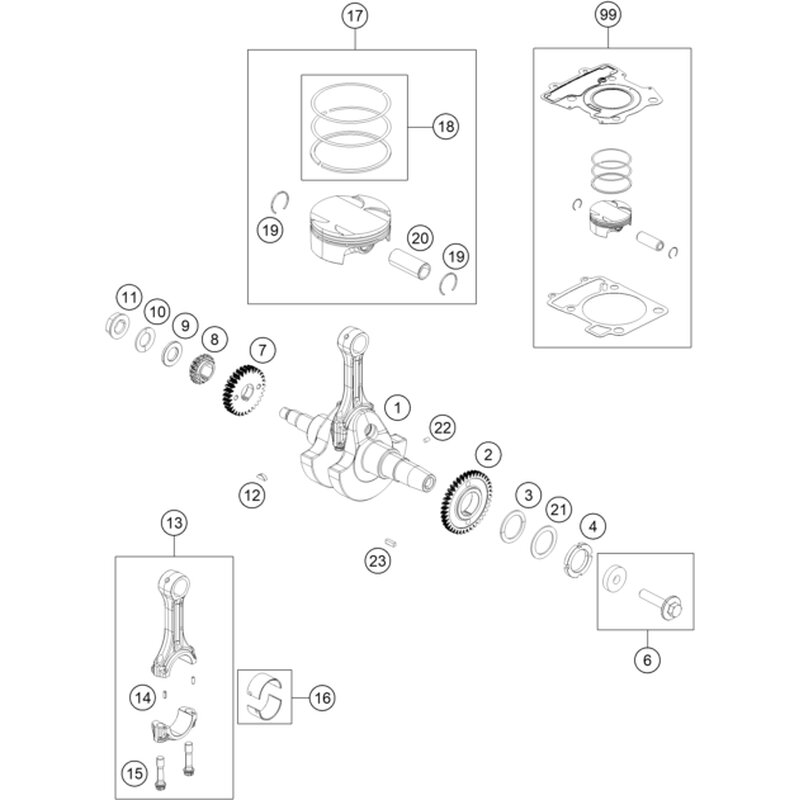 17
99
18
19
20
19
11
10
9
8
7
1
22
2
12
3
21
4
13
23
6
14
16
15