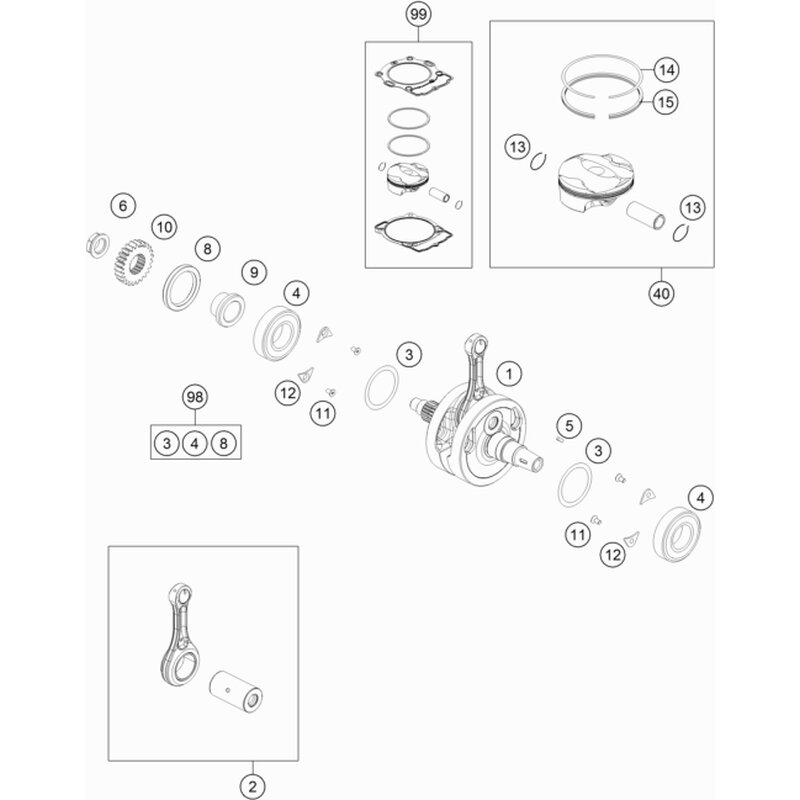 99

14

15

13

13

40

6

10

8

9

4

3

1

12

11

98

3 4 8

5

3

4

11

12

2