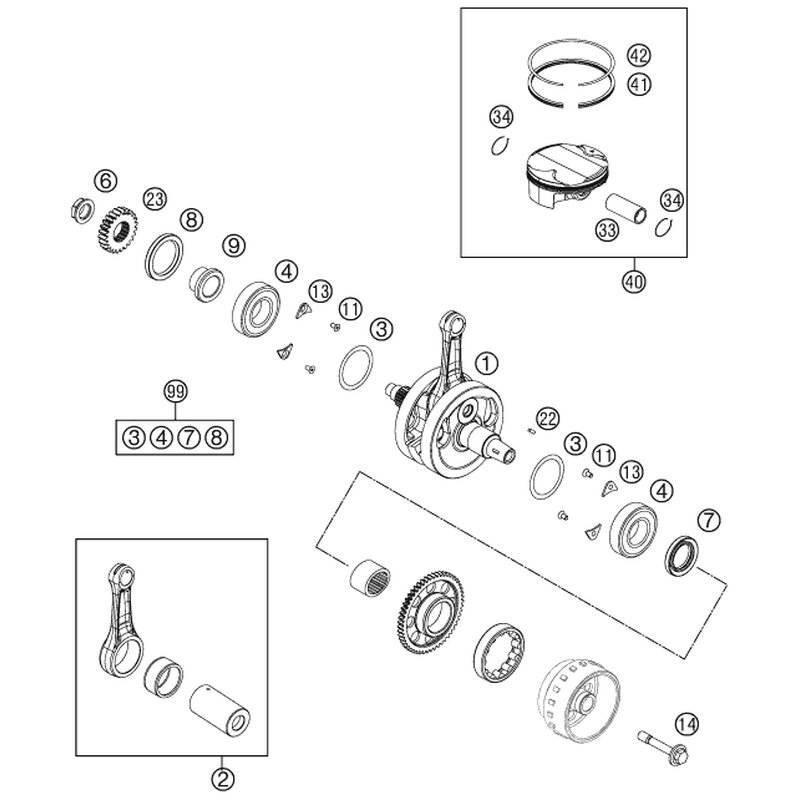 42
41
34
34
33
40
6
23
8
9
4
13
11
3
1
99
3 4 7 8
22
3
11
13
4
7
14
2