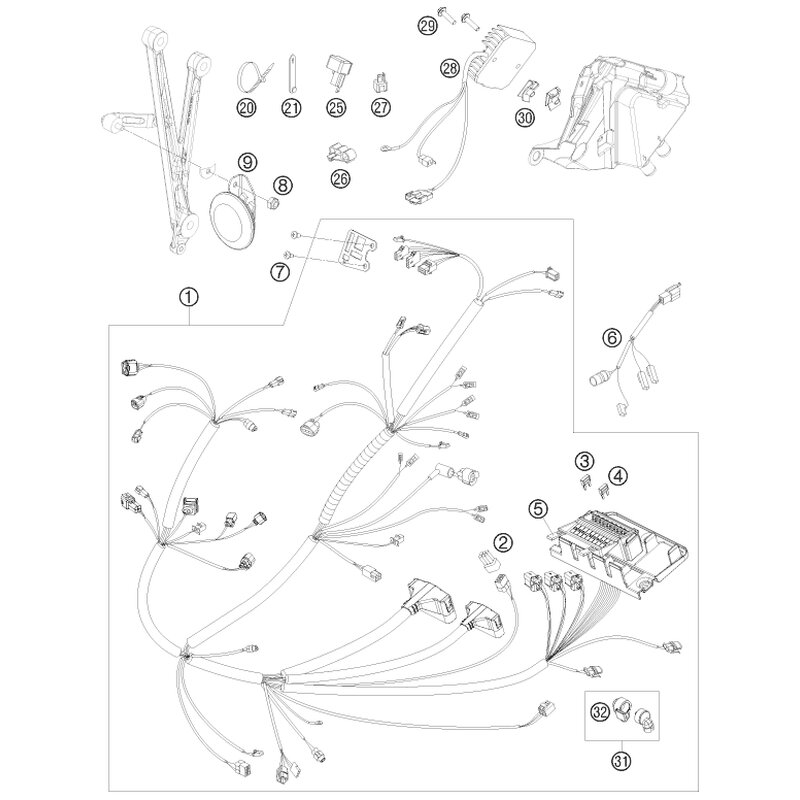 29
28
20
21
25
27
30
9
8
26
7
1
6
3
4
5
2
32
31