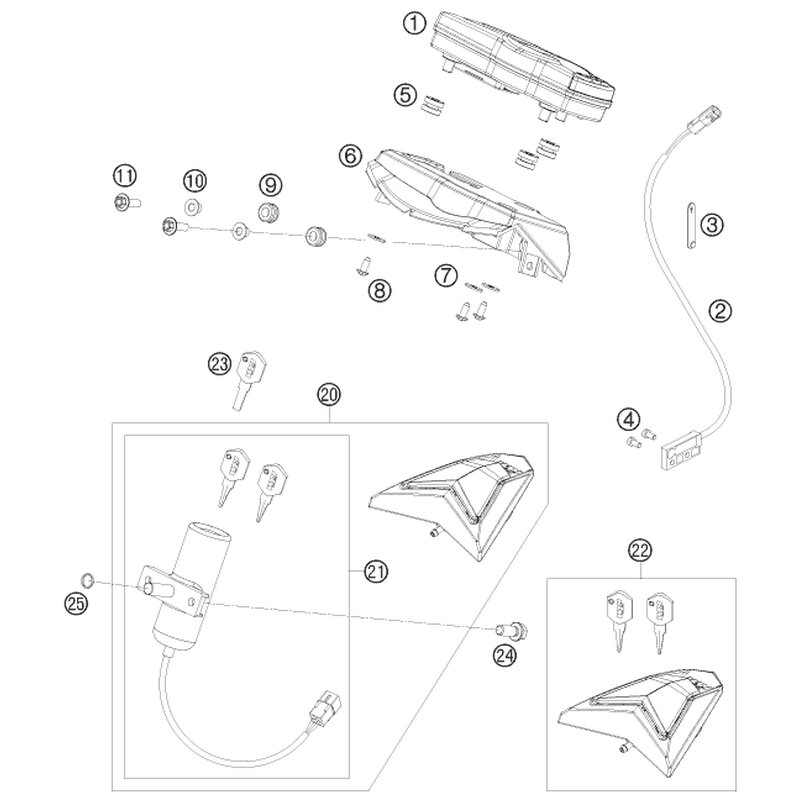 1
5
6
11
10
9
3
8
7
2
23
20
4
21
22
25
24