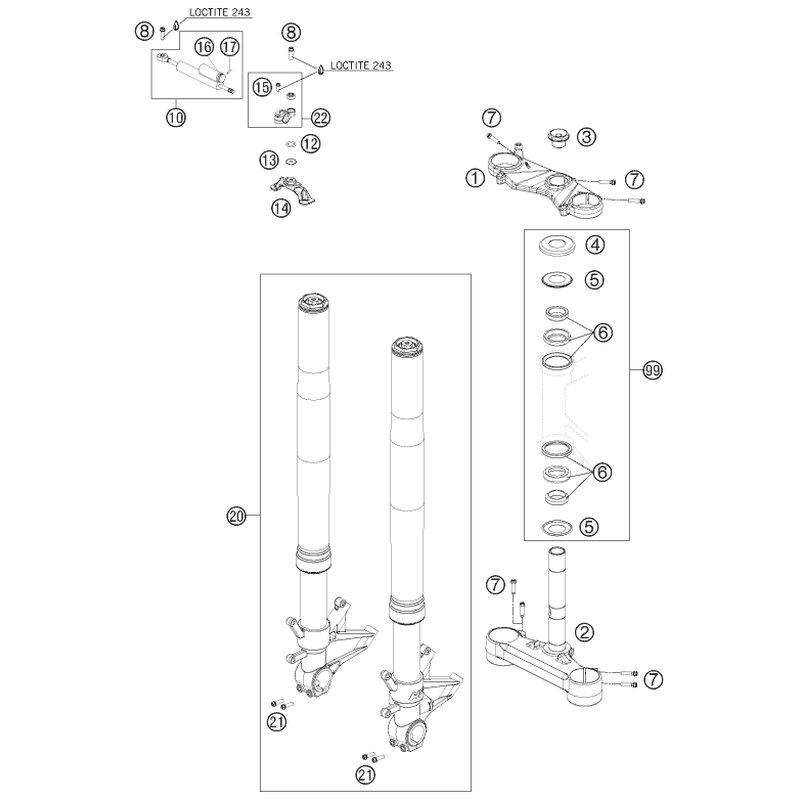 8
LOCTITE 243
16
17
10
8
LOCTITE 243
15
22
12
13
14
7
3
1
7
4
5
6
99
6
5
20
7
2
7
21
21