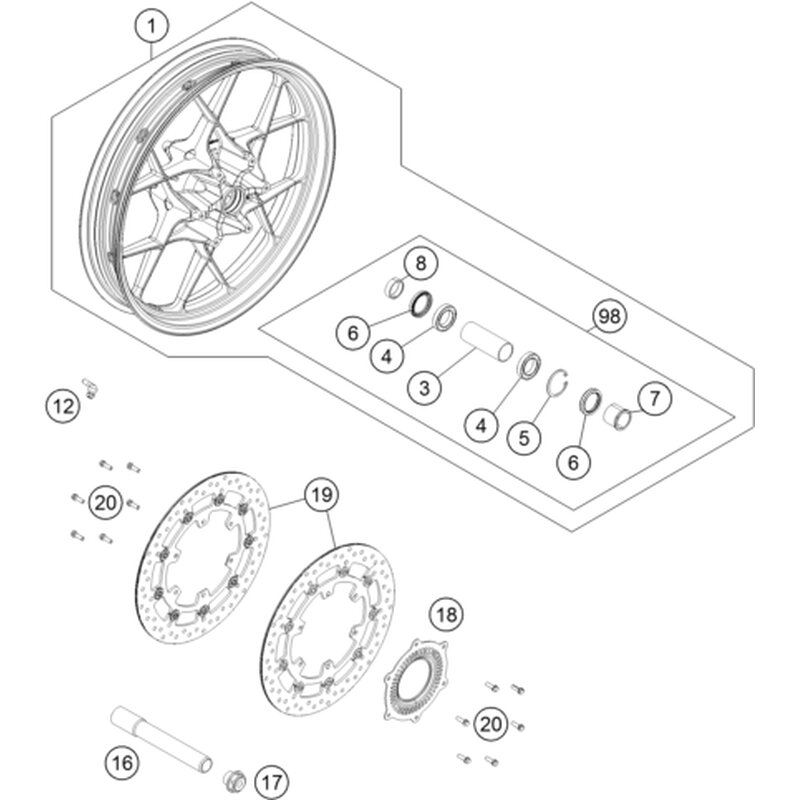 1
8
98
6
4
3
4
5
7
6
12
20
19
18
20
16
17