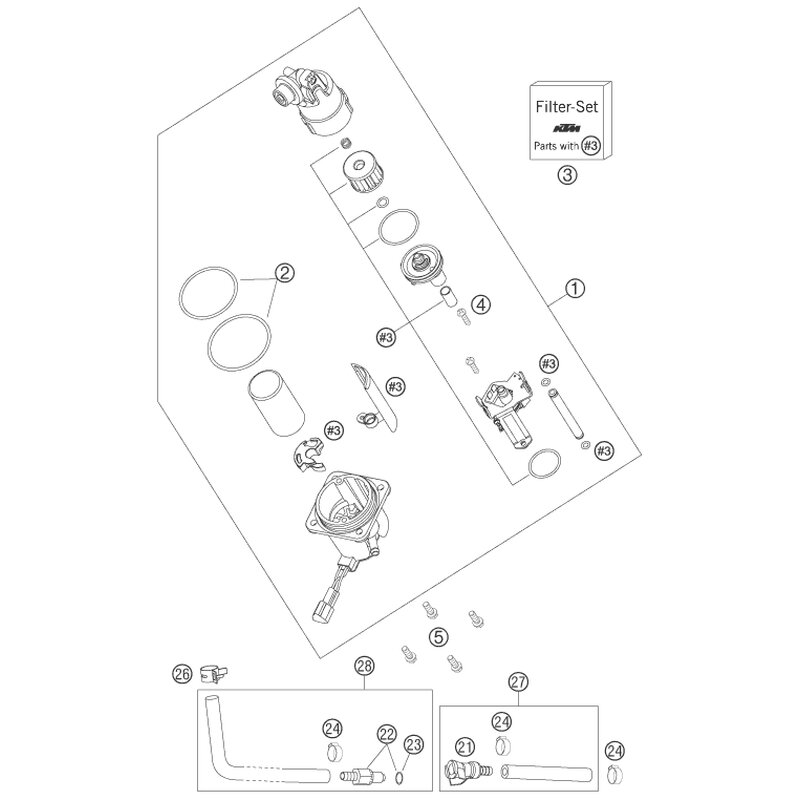 Filter-Set
KTM
Parts with #3
3
2
1
4
#3
#3
#3
#3
#3
5
26
28
27
24
22
23
24
21
24