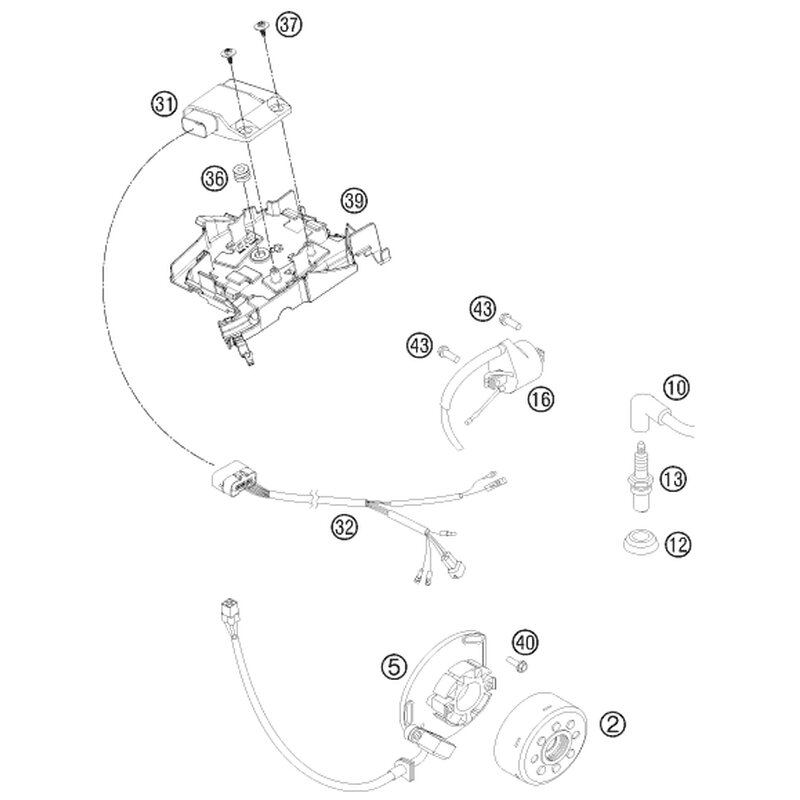 37
31
36
39
43
43
16
10
13
12
32
40
5
2