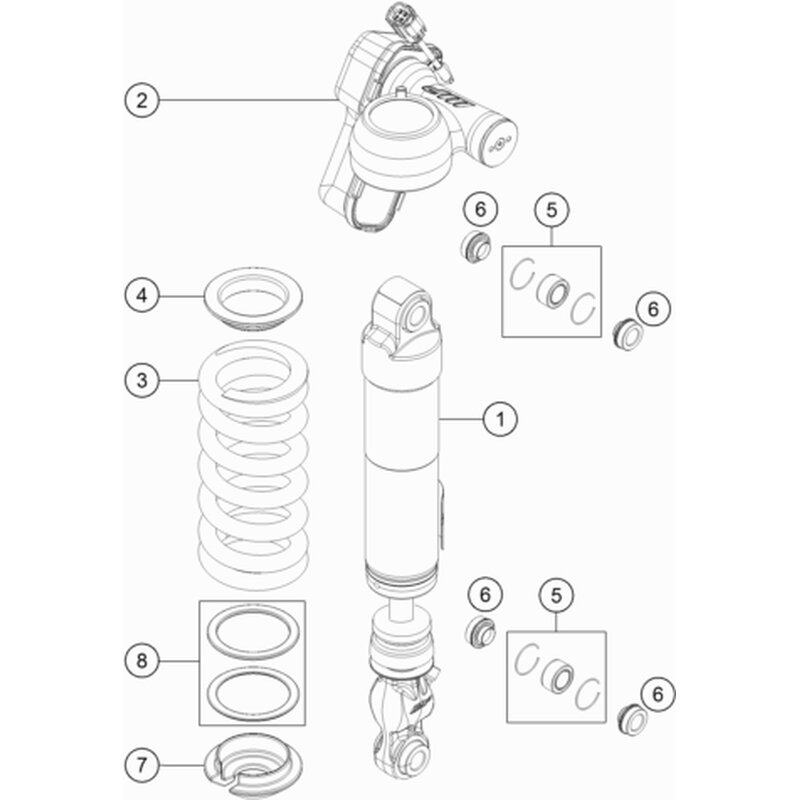 2
6
5
4
6
3
1
6
5
8
6
7