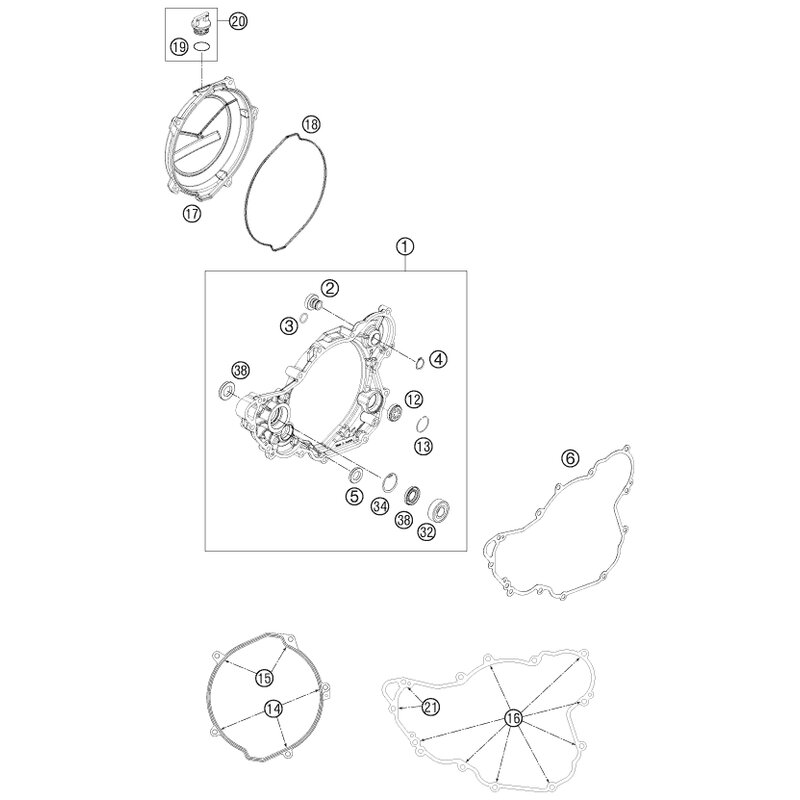 20
19
18
17
1
2
3
4
38
12
13
5
34
38
32
6
15
14
21
16