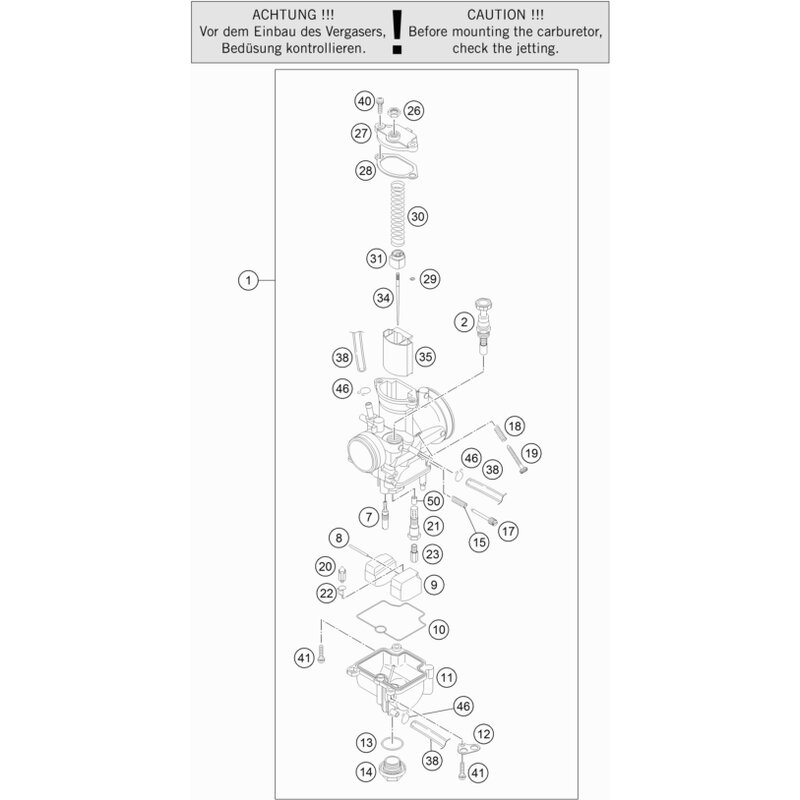 ACHTUNG !!!
Vor dem Einbau des Vergasers, Bedüsung kontrollieren.

!

CAUTION !!!
Before mounting the carburetor, check the jetting.

40
26
27
28
30
31
29
1
34
2
38
35
46
18
19
46
38
50
7
21
17
15
8
23
20
9
22
10
41
11
46
12
13
38
14
41