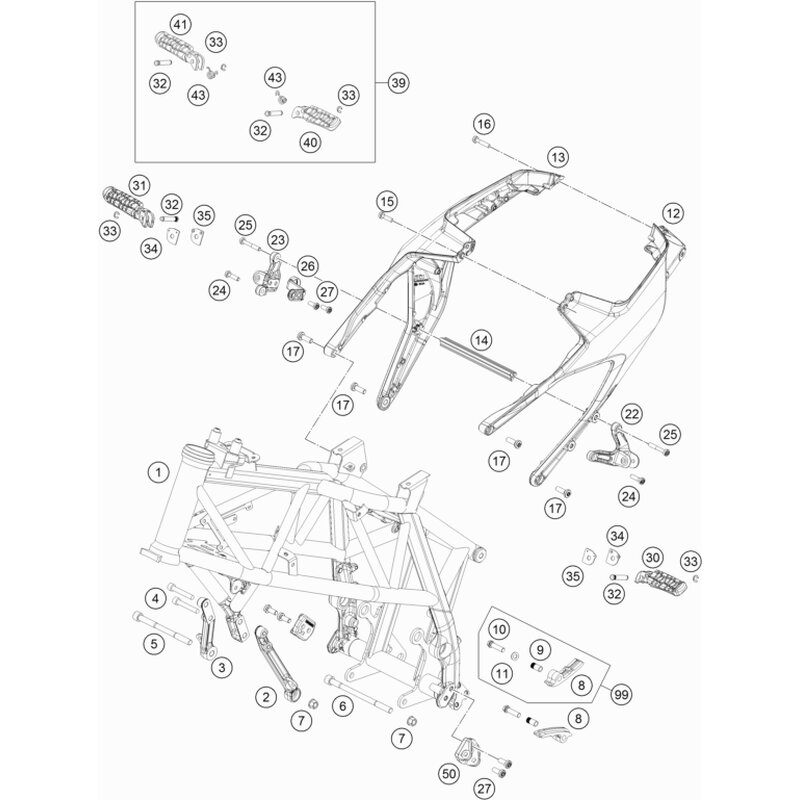 41
33
32
43
43
33
32
40
39
16
13
15
12
31
32
35
33
34
25
23
26
24
27
14
17
17
22
25
17
24
17
1
34
30
33
35
32
4
5
3
10
9
11
8
99
2
7
6
7
8
50
27