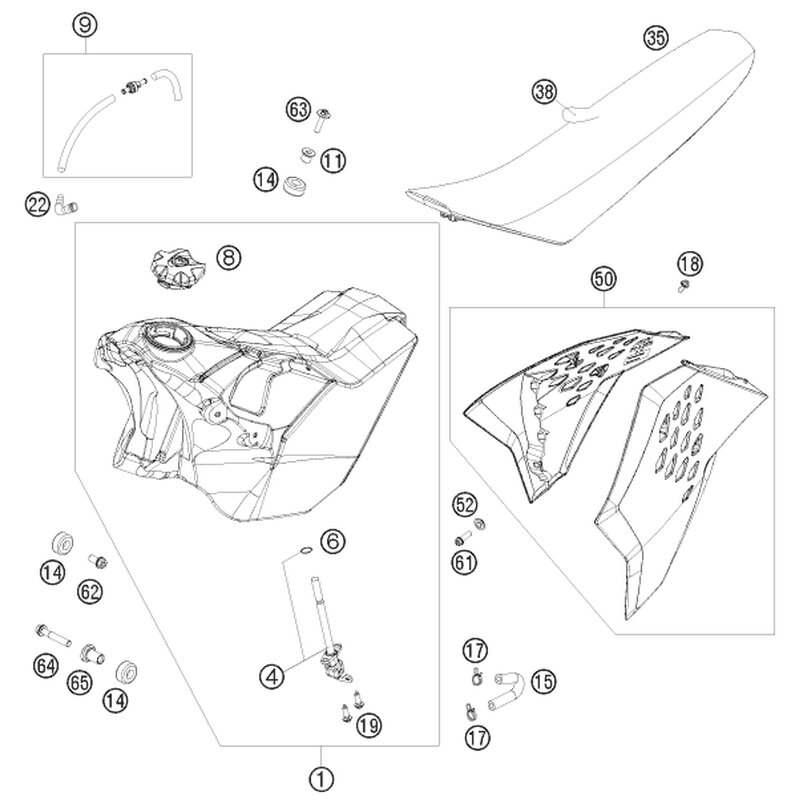 9
35
38
63
11
14
22
8
18
50
52
61
6
14
62
64
65
14
4
19
17
15
17
1