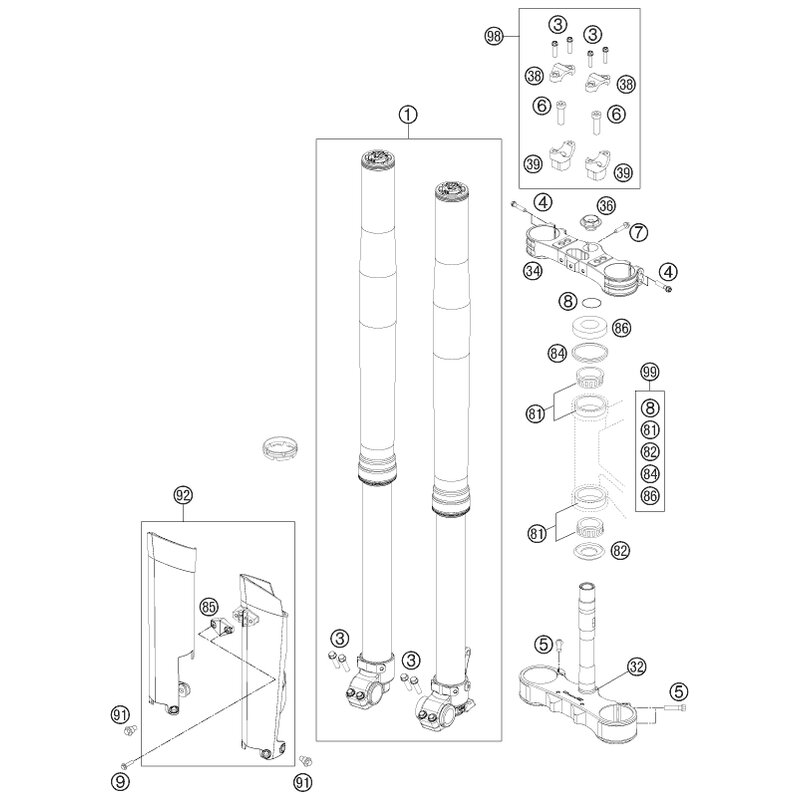 98
3
3
38
38
6
6
39
39
1
4
36
7
34
4
8
86
84
99
81
8
81
82
84
86
81
82
92
85
3
3
5
32
5
91
9
91