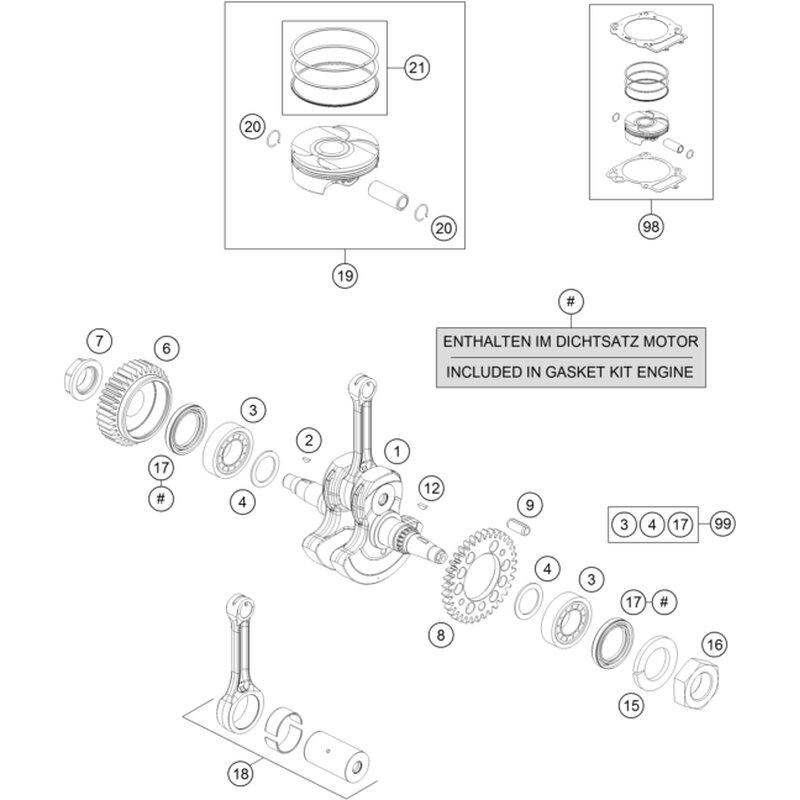 21

20

20

19

98

#

ENTHALTEN IM DICHTSATZ MOTOR

INCLUDED IN GASKET KIT ENGINE

7

6

3

2

1

17

#

4

12

9

3 4 17 99

4

3

17 #

8

16

15

18