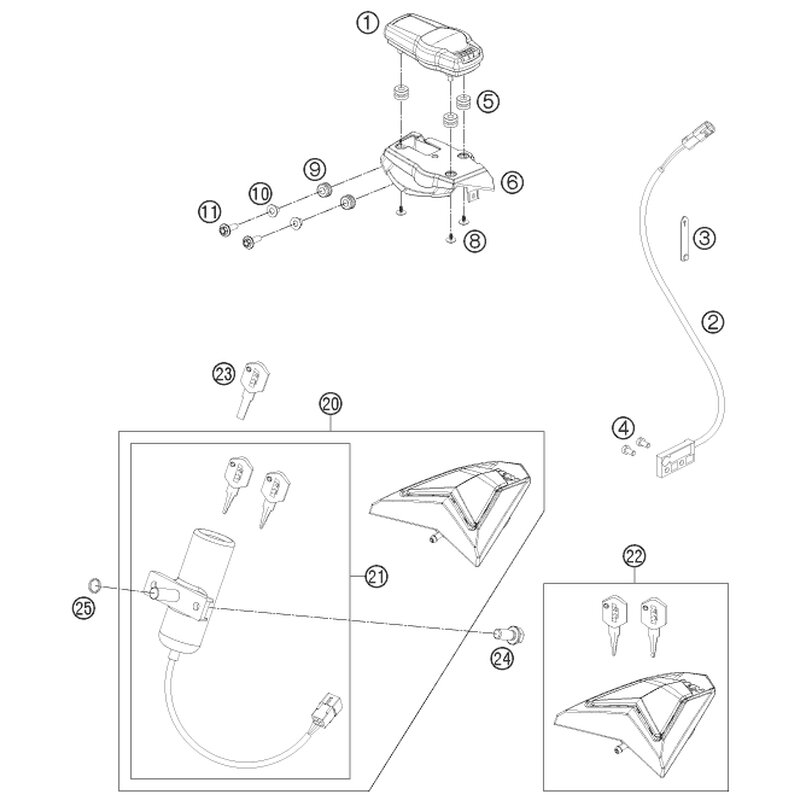 1
5
9
6
10
11
8
3
2
23
20
4
21
22
25
24