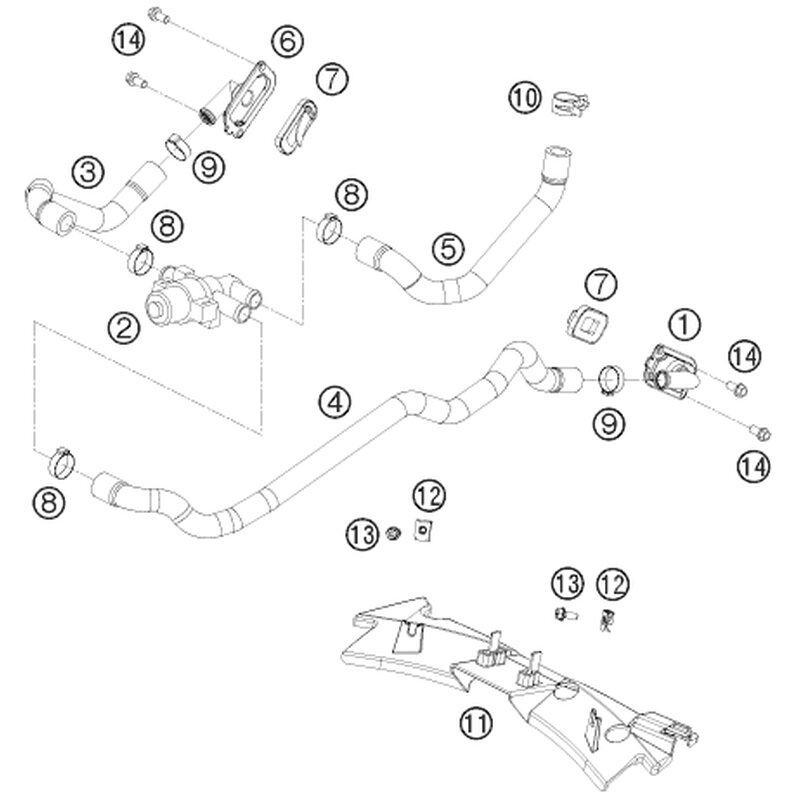 14
6
7
10
3
9
8
8
5
2
7
1
14
4
9
14
8
12
13
13
12
11